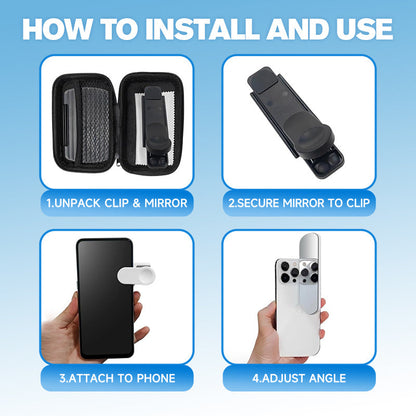 HOW TO INSTALL AND USE

1.UNPACK CLIP & MIRROR

2.SECURE MIRROR TO CLIP

3.ATTACH TO PHONE

4.ADJUST ANGLE