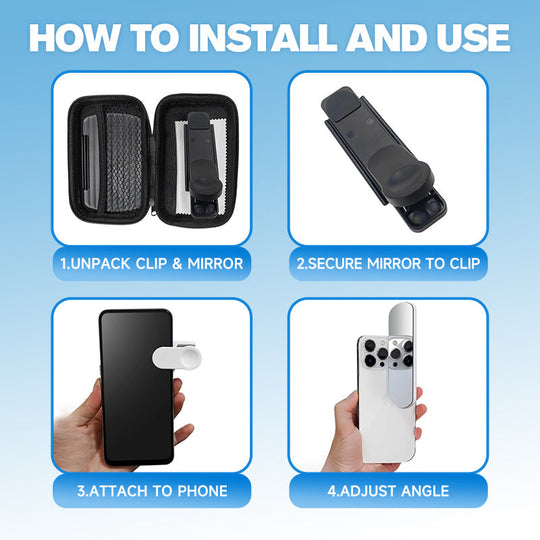 HOW TO INSTALL AND USE

1.UNPACK CLIP & MIRROR

2.SECURE MIRROR TO CLIP

3.ATTACH TO PHONE

4.ADJUST ANGLE