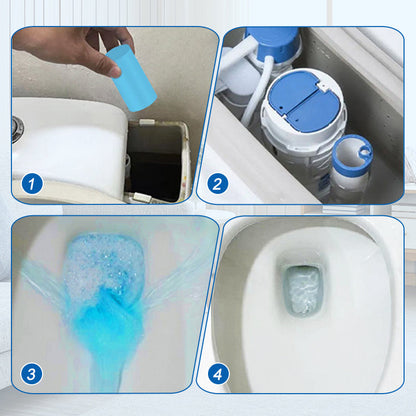 1

2

3

4