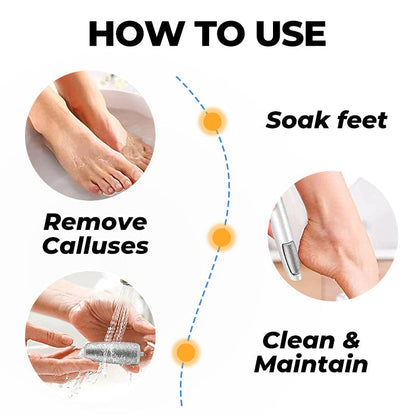 HOW TO USE

Soak feet

Remove Calluses

Clean & Maintain