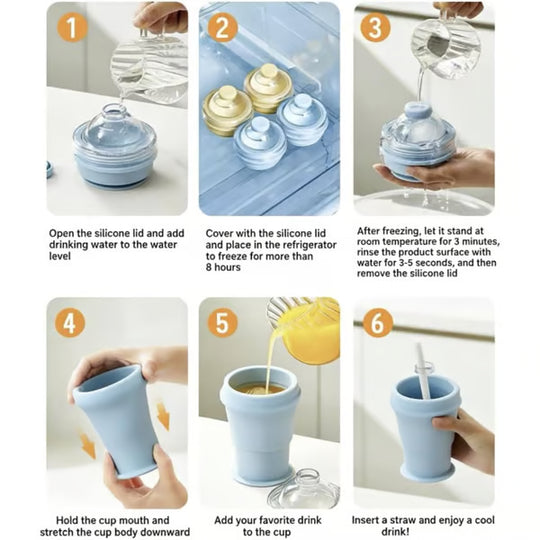 1

Open the silicone lid and add drinking water to the water level

2

Cover with the silicone lid and place in the refrigerator to freeze for more than 8 hours

3

After freezing, let it stand at room temperature for 3 minutes, rinse the product surface with water for 3-5 seconds, and then remove the silicone lid

4

Hold the cup mouth and stretch the cup body downward

5

Add your favorite drink to the cup

6

Insert a straw and enjoy a cool drink!